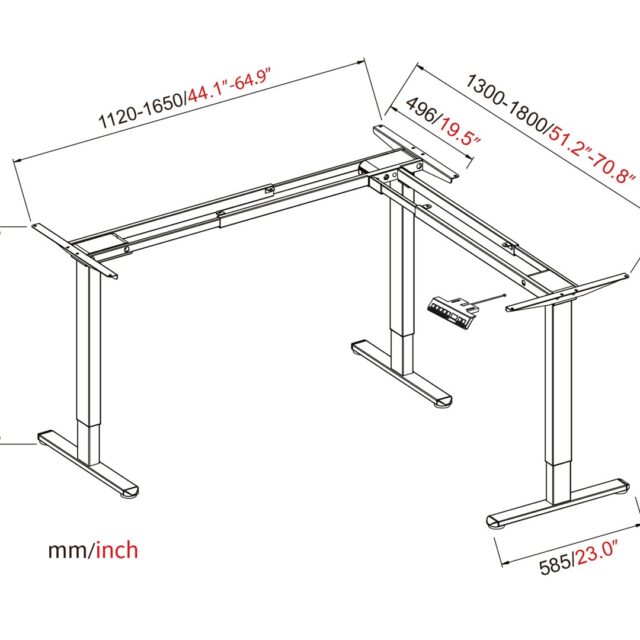 1120-1650/44.1"-64.9"

496/19.5"

1300-1800/51.2"-70.8"

mm/inch

585/23.0"