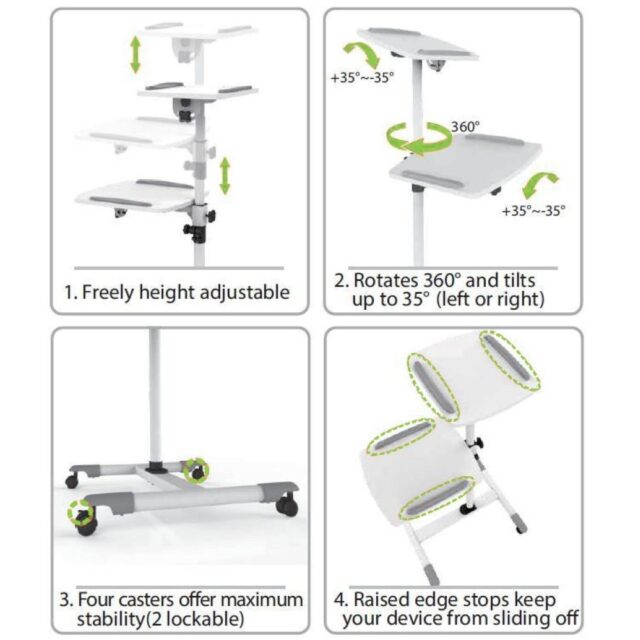 1. Freely height adjustable

+35°~-35°

360°

+35°~-35°

2. Rotates 360° and tilts up to 35° (left or right)

3. Four casters offer maximum stability(2 lockable)

4. Raised edge stops keep your device from sliding off