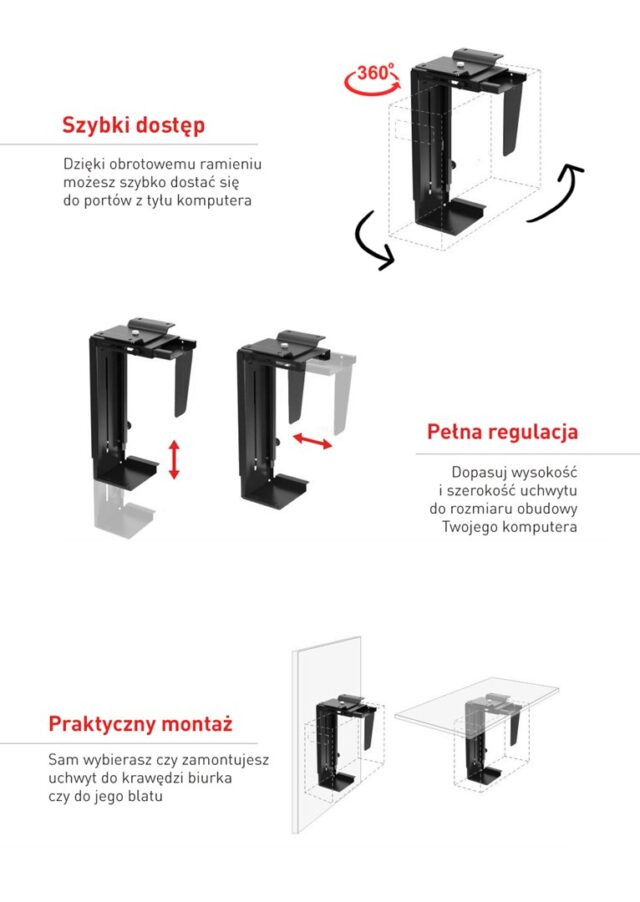 360°

Szybki dostęp

Dzięki obrotowemu ramieniu możesz szybko dostać się do portów z tyłu komputera

Pełna regulacja

Dopasuj wysokość i szerokość uchwytu do rozmiaru obudowy Twojego komputera

Praktyczny montaż

Sam wybierasz czy zamontujesz uchwyt do krawędzi biurka czy do jego blatu