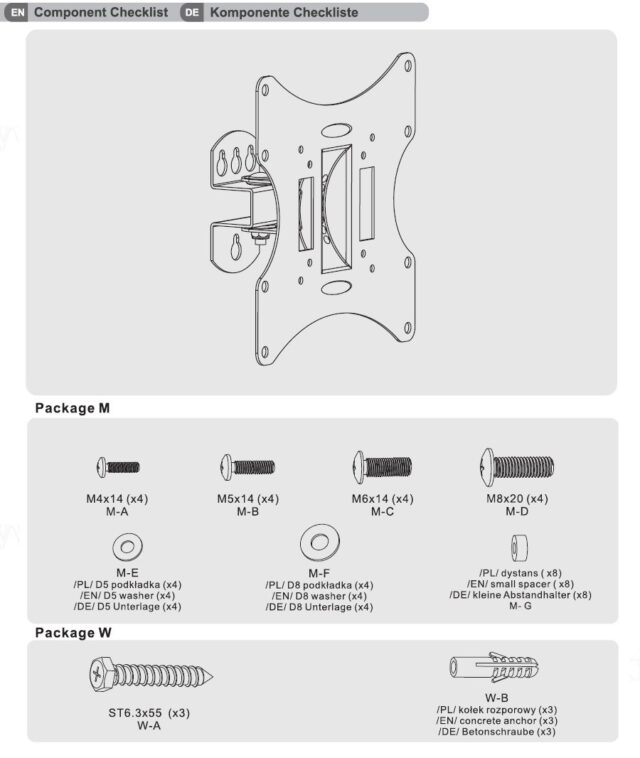 EN Component Checklist DE Komponente Checkliste

Package M

M4x14 (x4)
M-A

M5x14 (x4)
M-B

M6x14 (x4)
M-C

M8x20 (x4)
M-D

M-E
/PL/ D5 podkładka (x4)
/EN/ D5 washer (x4)
/DE/ D5 Unterlage (x4)

M-F
/PL/ D8 podkładka (x4)
/EN/ D8 washer (x4)
/DE/ D8 Unterlage (x4)

/PL/ dystans ( x8)
/EN/ small spacer ( x8)
/DE/ kleine Abstandhalter (x8)
M- G

Package W

ST6.3x55 (x3)
W-A

W-B
/PL/ kołek rozporowy (x3)
/EN/ concrete anchor (x3)
/DE/ Betonschraube (x3)