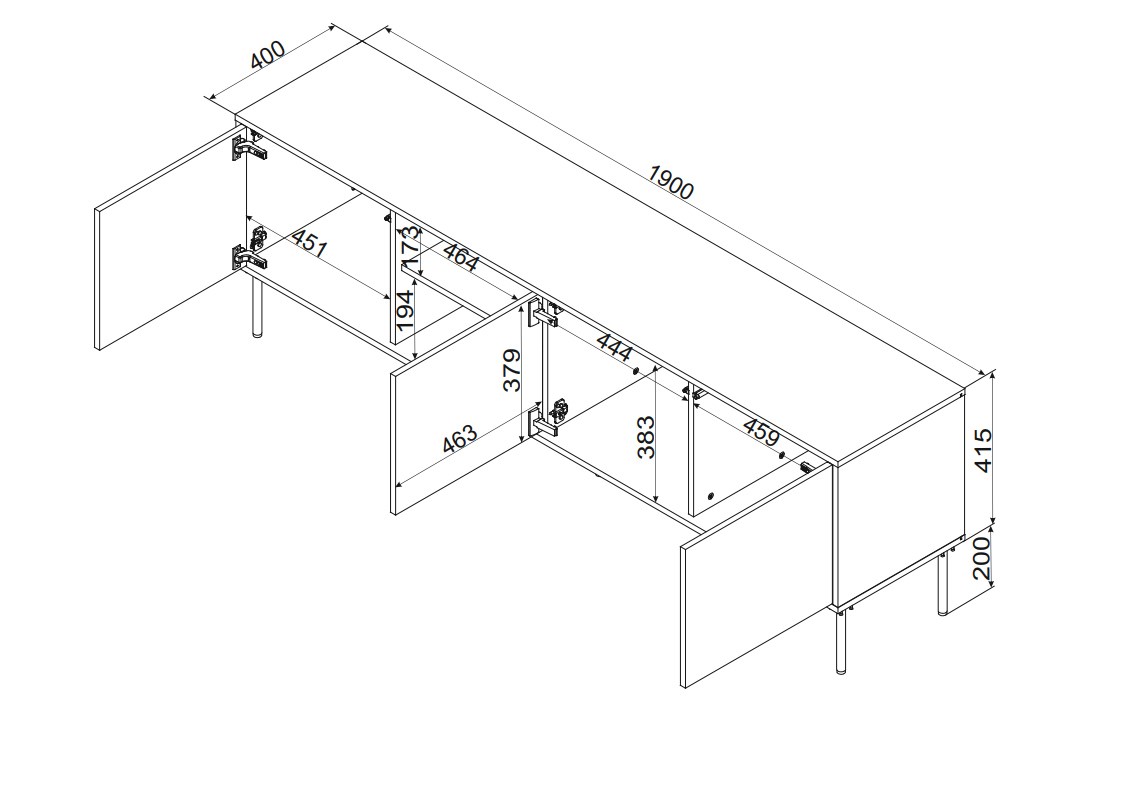 400
1900
451
173
464
194
379
444
463
383
459
415
200