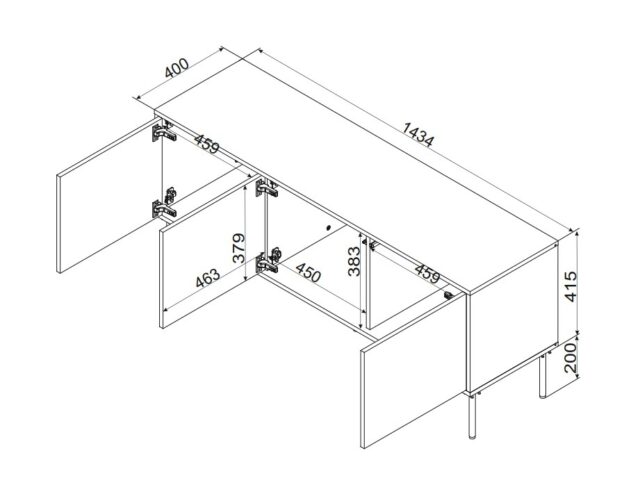 400
1434
459
379
463
450
383
459
415
200