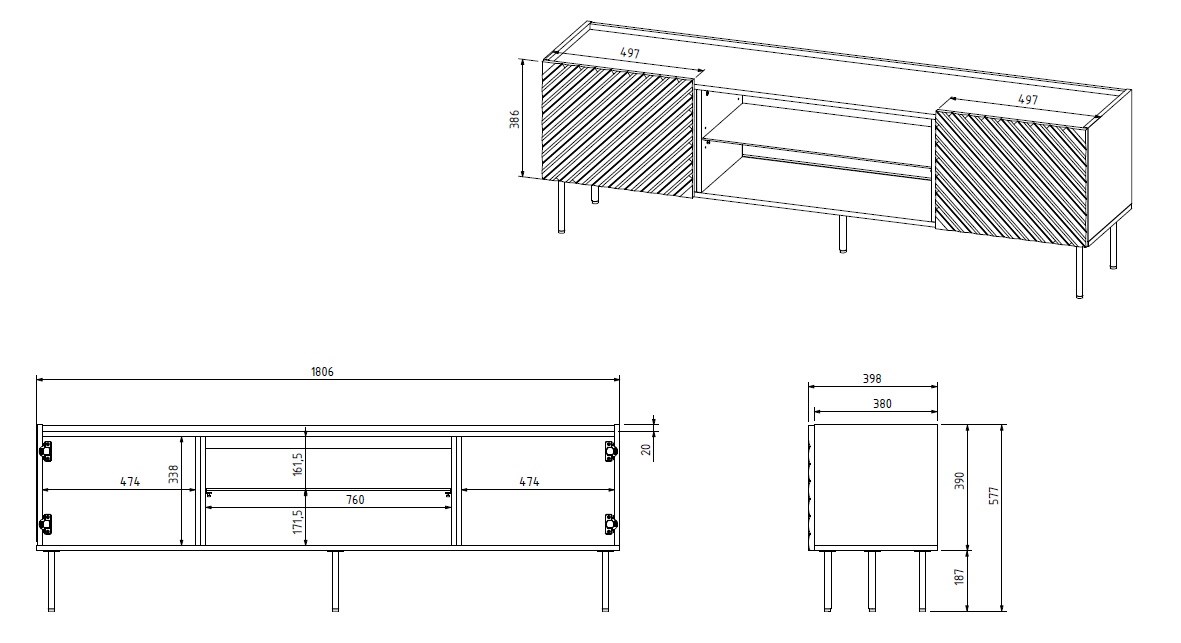 497
386
497

1806
20
474
338
161,5
760
171,5
474

398
380
390
577
187