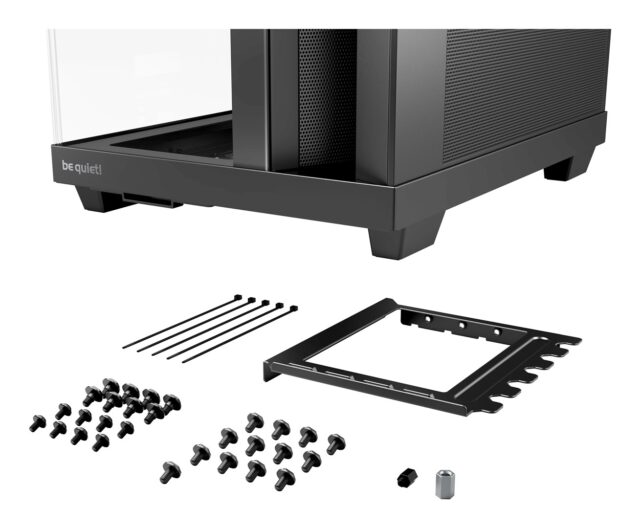 be quiet!