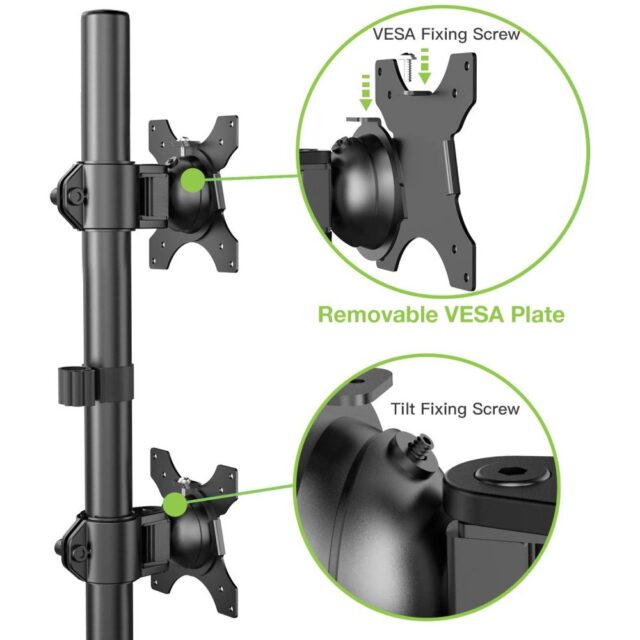 VESA Fixing Screw

Removable VESA Plate

Tilt Fixing Screw