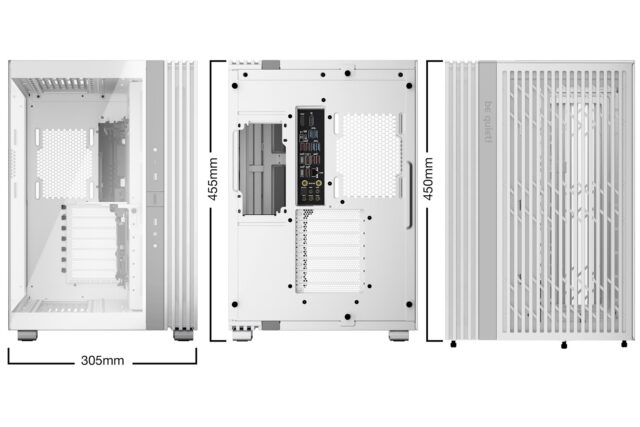 455mm

450mm

be quiet!

305mm