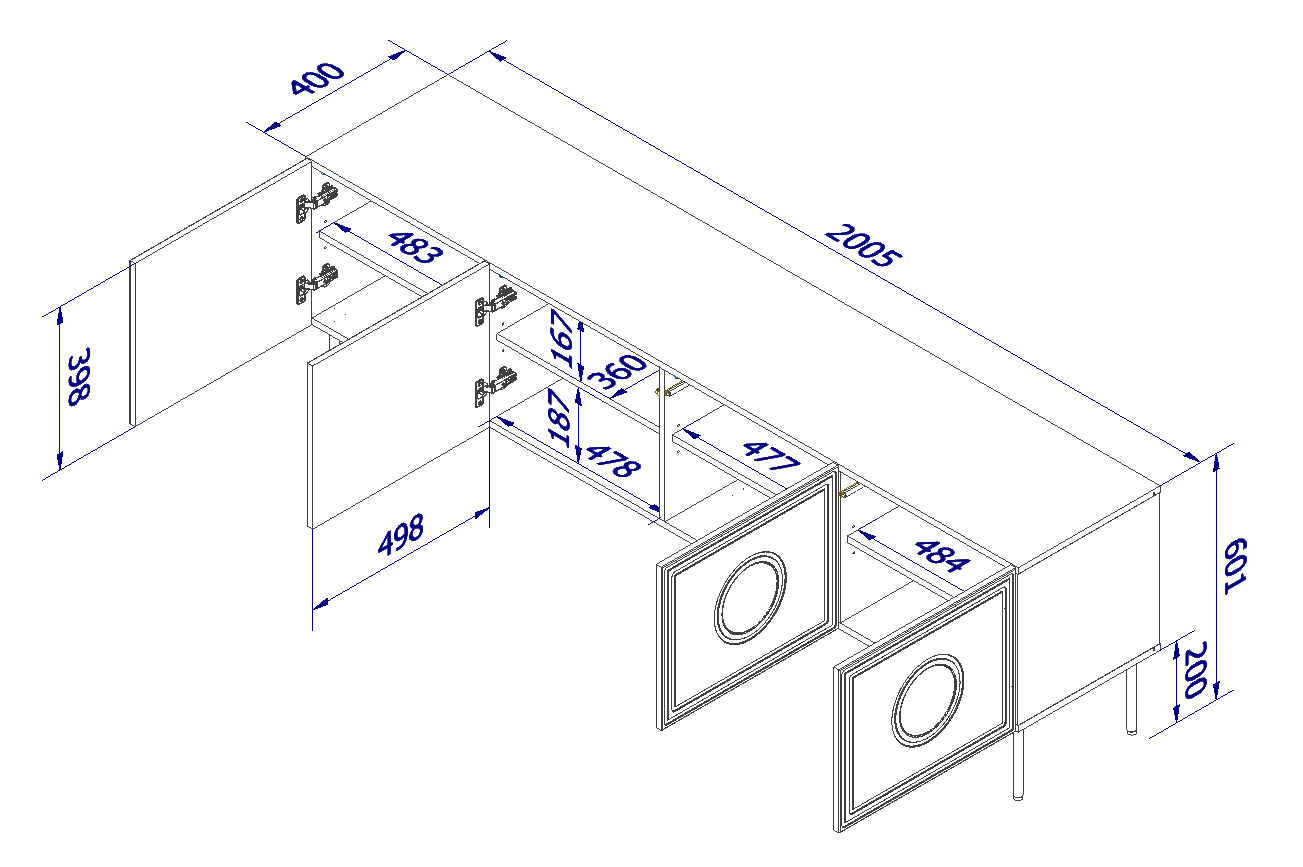 400
2005
483
398
167
360
187
478
477
498
484
601
200