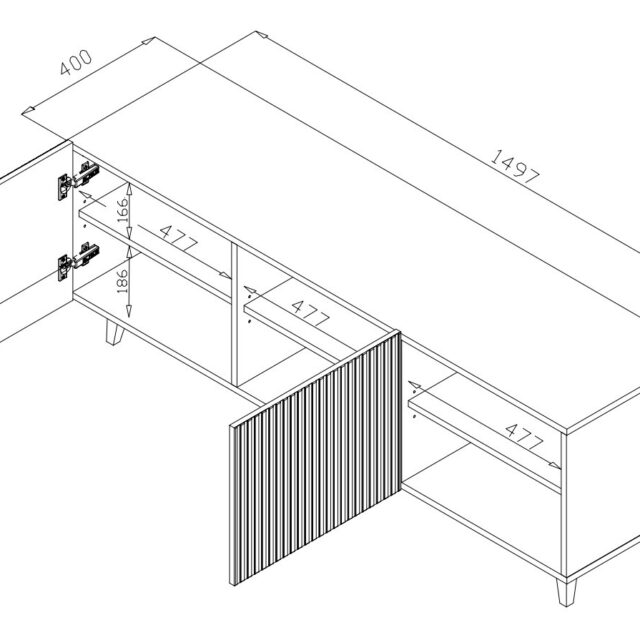 400
1497
166
477
186
477
477