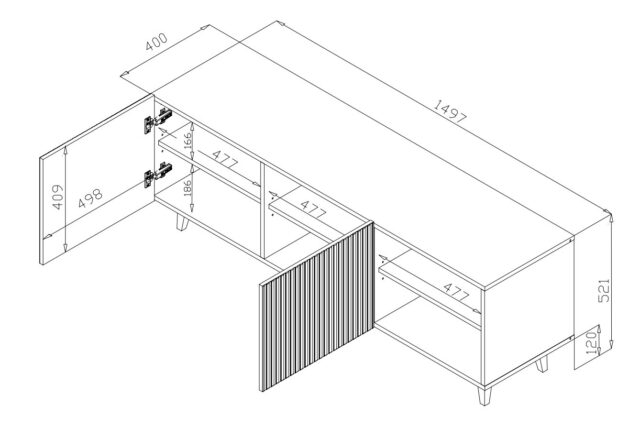 400
1497
166
477
186
409
498
477
477
521
120