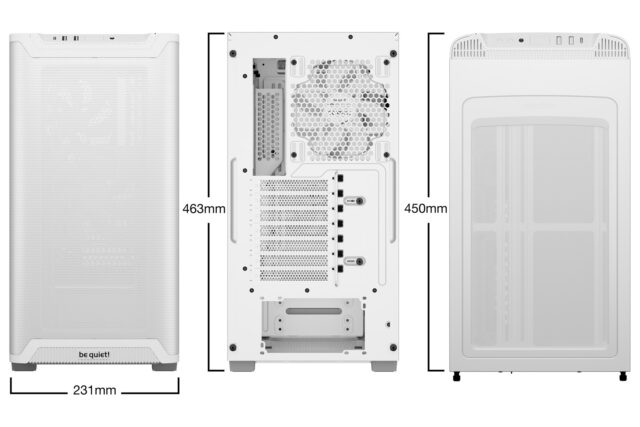 be quiet!

231mm

463mm

450mm