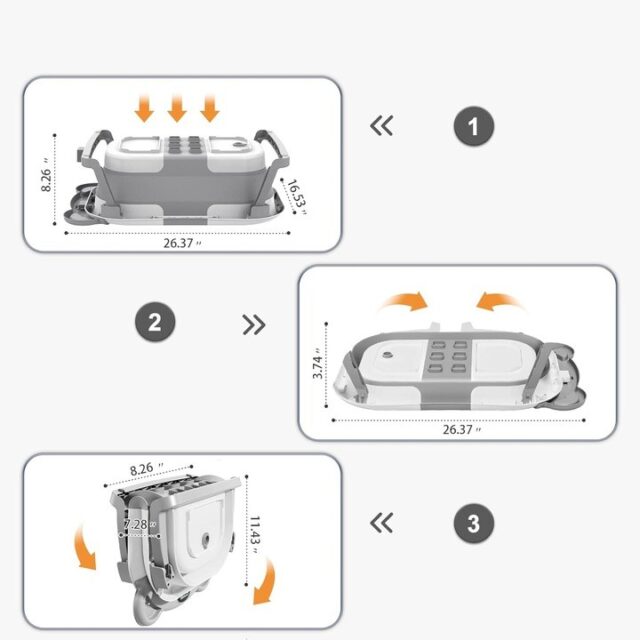 8.26 "
16.53 "
26.37 "
«
1
2
»
3.74 "
26.37 "
8.26 "
7.28 "
11.43 "
«
3