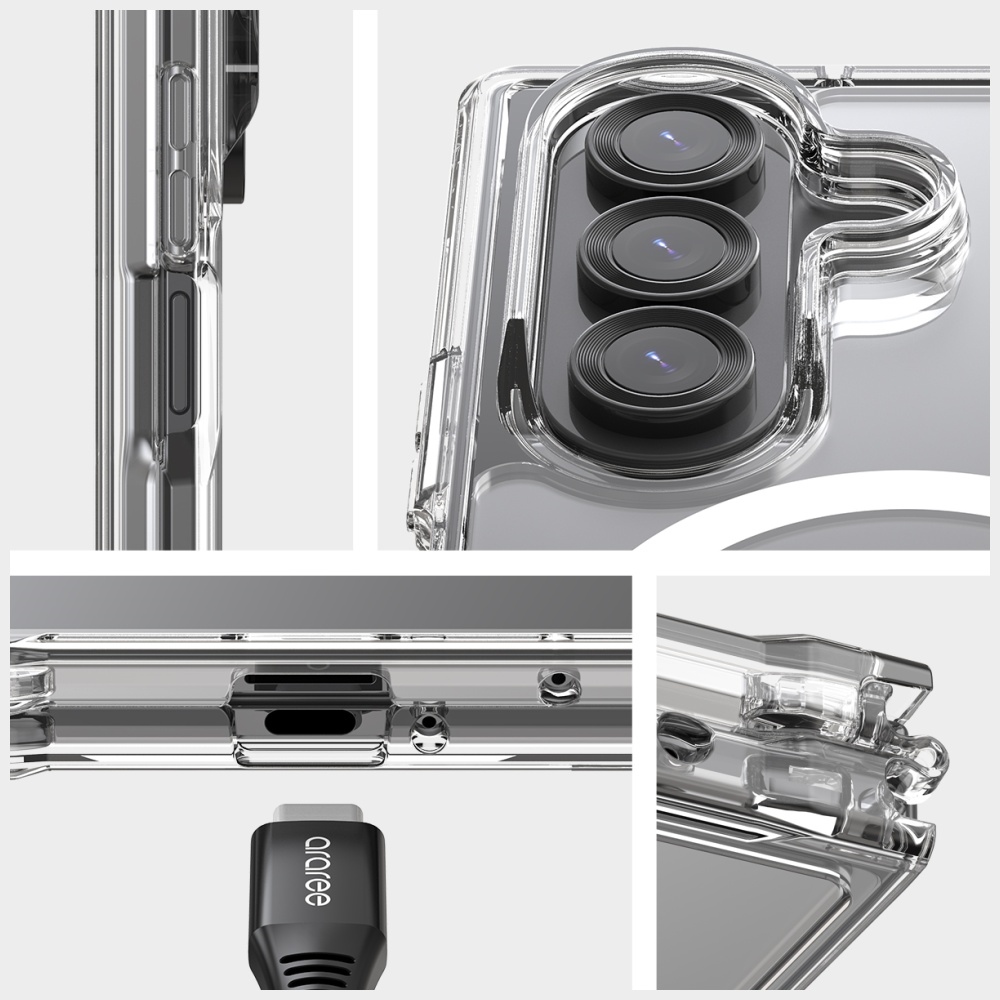 araree